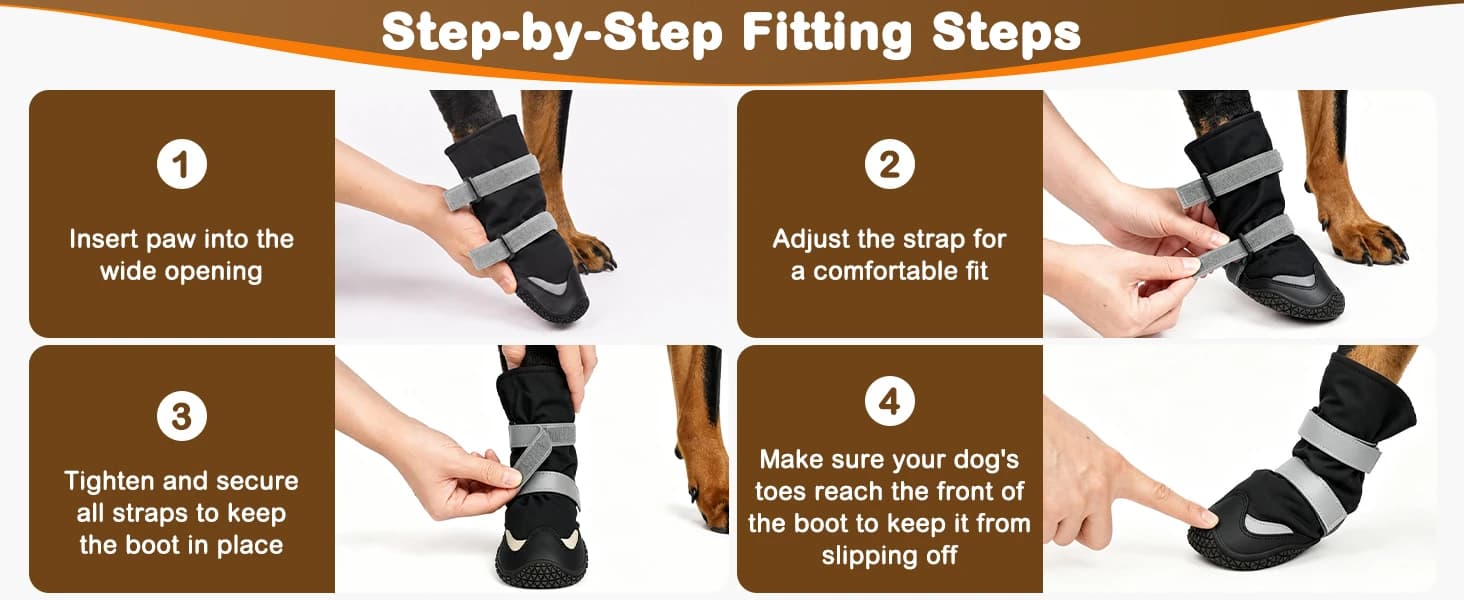 Step-by-Step Fitting Steps

1

Insert paw into the wide opening

2

Adjust the strap for a comfortable fit

3

Tighten and secure all straps to keep the boot in place

4

Make sure your dog's toes reach the front of the boot to keep it from slipping off