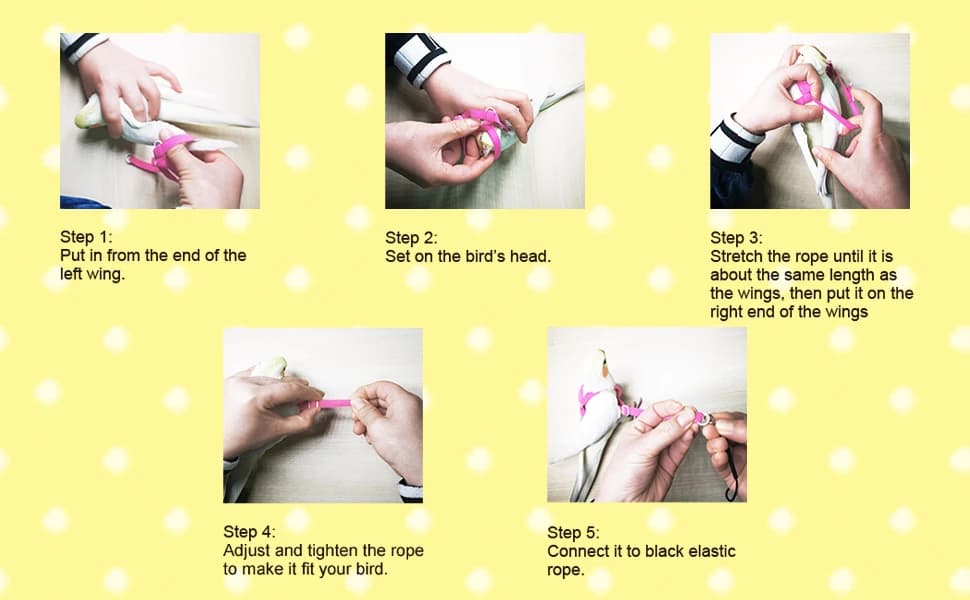 Step 1:
Put in from the end of the left wing.

Step 2:
Set on the bird's head.

Step 3:
Stretch the rope until it is about the same length as the wings, then put it on the right end of the wings

Step 4:
Adjust and tighten the rope to make it fit your bird.

Step 5:
Connect it to black elastic rope.